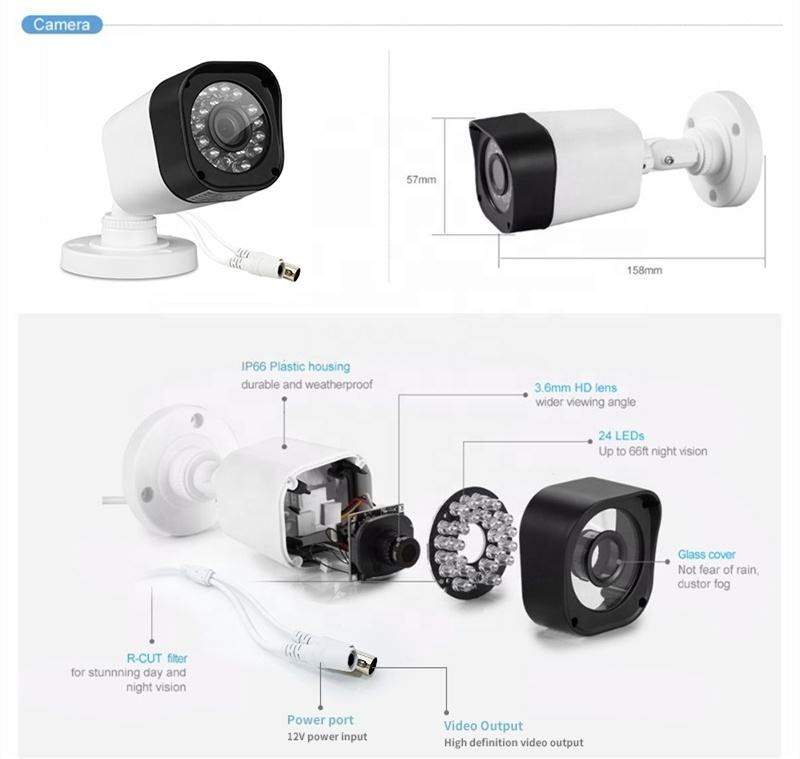 Camera

57mm

158mm

IP66 Plastic housing
durable and weatherproof

3.6mm HD lens
wider viewing angle

24 LEDs
Up to 66ft night vision

Glass cover
Not fear of rain, dustor fog

R-CUT filter
for stunnning day and night vision

Power port
12V power input

Video Output
High definition video output