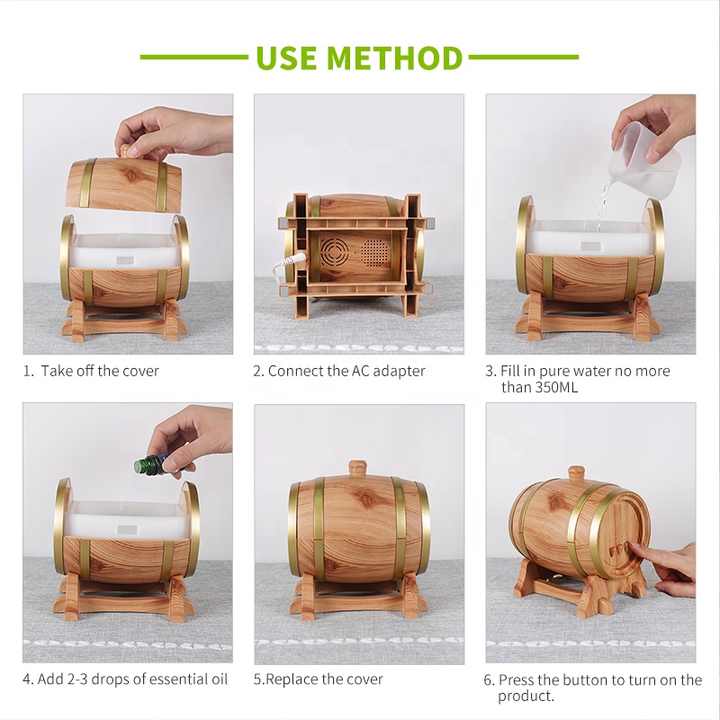 USE METHOD

1. Take off the cover

2. Connect the AC adapter

3. Fill in pure water no more than 350ML

4. Add 2-3 drops of essential oil

5.Replace the cover

6. Press the button to turn on the product.