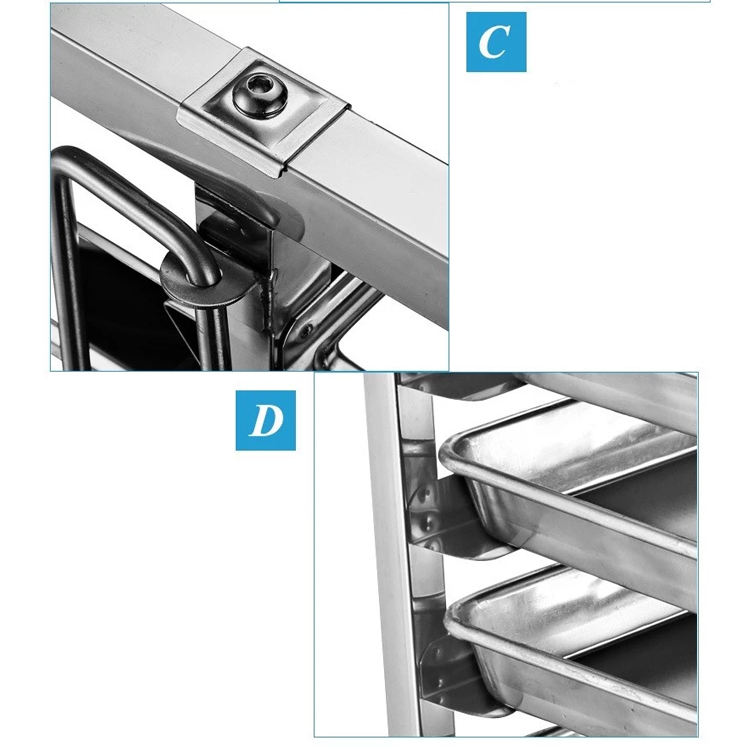 C

D