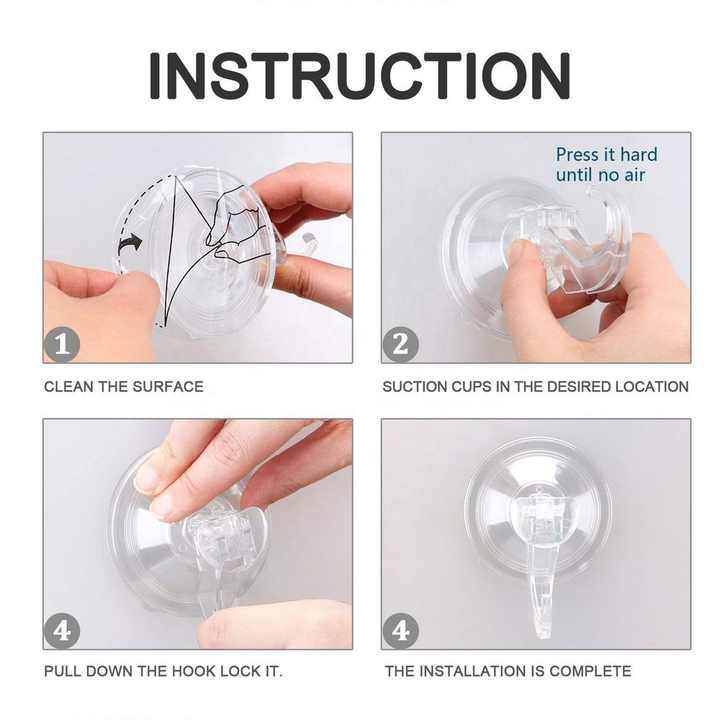 INSTRUCTION

1

CLEAN THE SURFACE

Press it hard until no air

2

SUCTION CUPS IN THE DESIRED LOCATION

4

PULL DOWN THE HOOK LOCK IT.

4

THE INSTALLATION IS COMPLETE