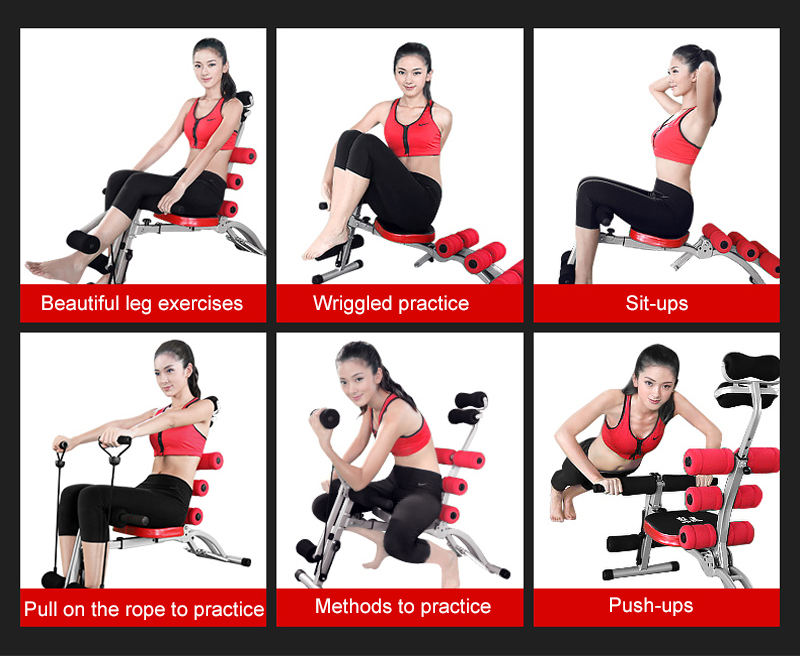 Beautiful leg exercises

Wriggled practice

Sit-ups

Pull on the rope to practice

Methods to practice

Push-ups