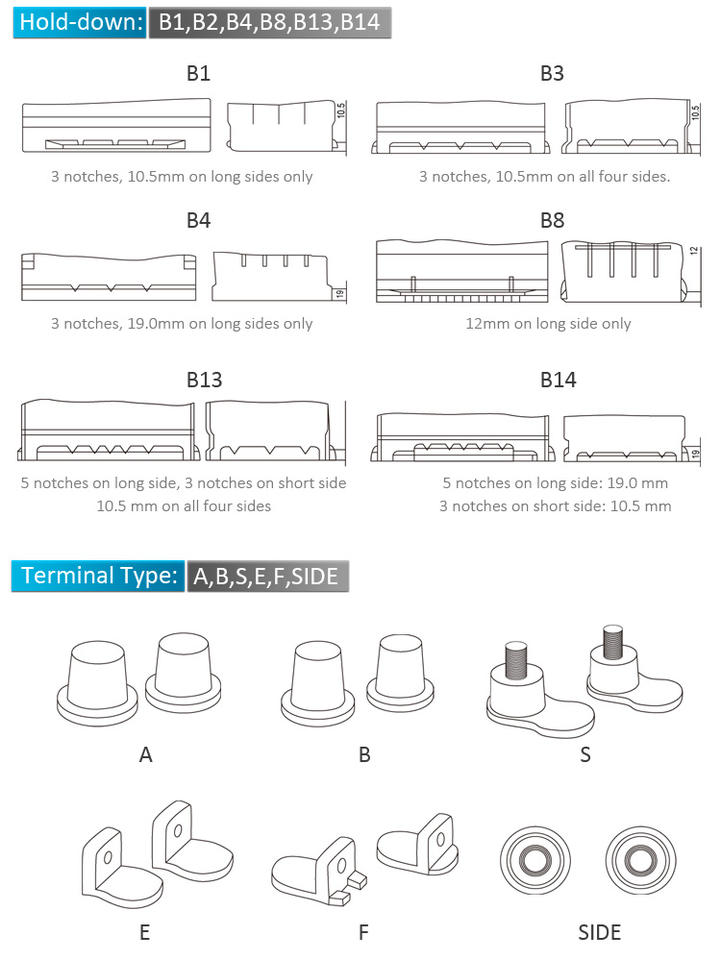 Hold-down: B1,B2,B4,B8,B13,B14

B1

10.5

3 notches, 10.5mm on long sides only

B3

10.5

3 notches, 10.5mm on all four sides.

B4

19

3 notches, 19.0mm on long sides only

B8

12

12mm on long side only

B13

5 notches on long side, 3 notches on short side
10.5 mm on all four sides

B14

19

5 notches on long side: 19.0 mm
3 notches on short side: 10.5 mm

Terminal Type: A,B,S,E,F,SIDE

A

B

S

E

F

SIDE