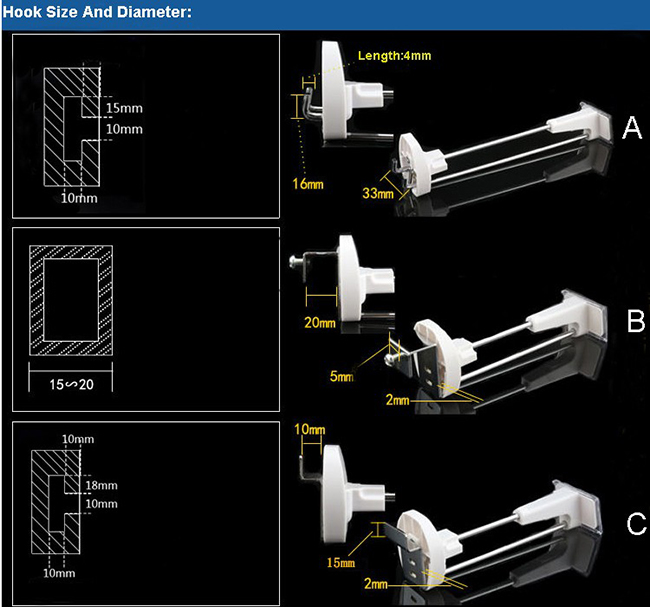 Hook Size And Diameter:

15mm
10mm
10mm

Length:4mm
16mm
33mm
A

15∽20

20mm
5mm
2mm
B

10mm
18mm
10mm
10mm

10mm
15mm
2mm
C