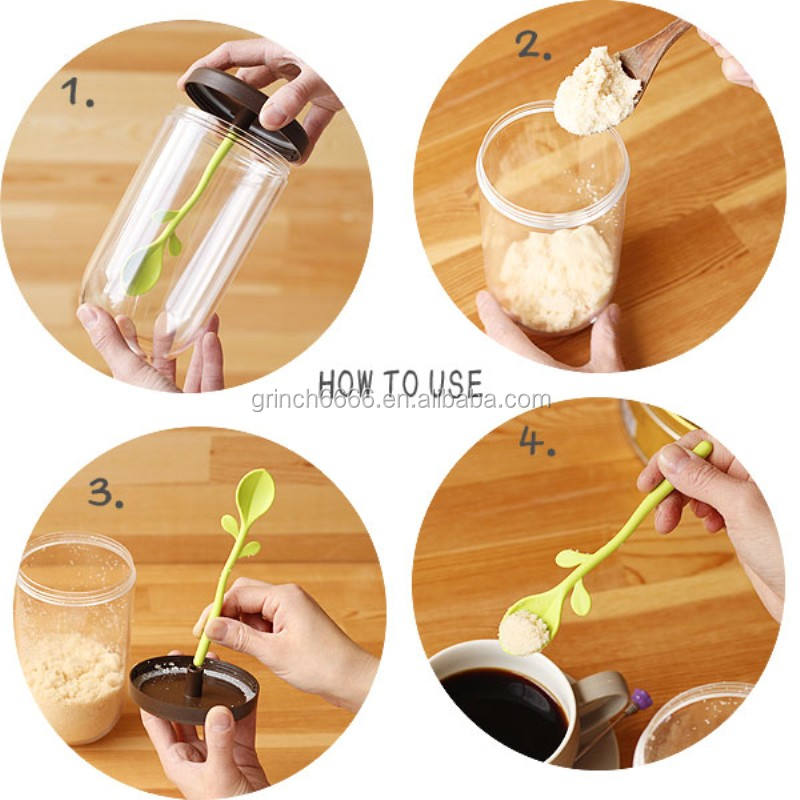 1.

2.

HOW TO USE
grinch6666.en.alibaba.com

3.

4.