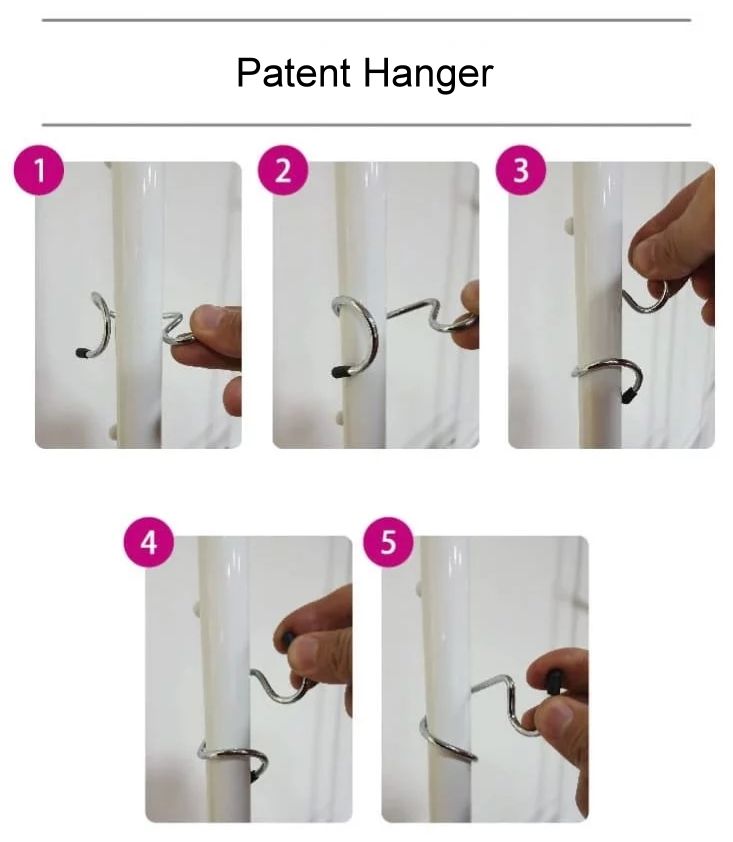 Patent Hanger

1

2

3

4

5