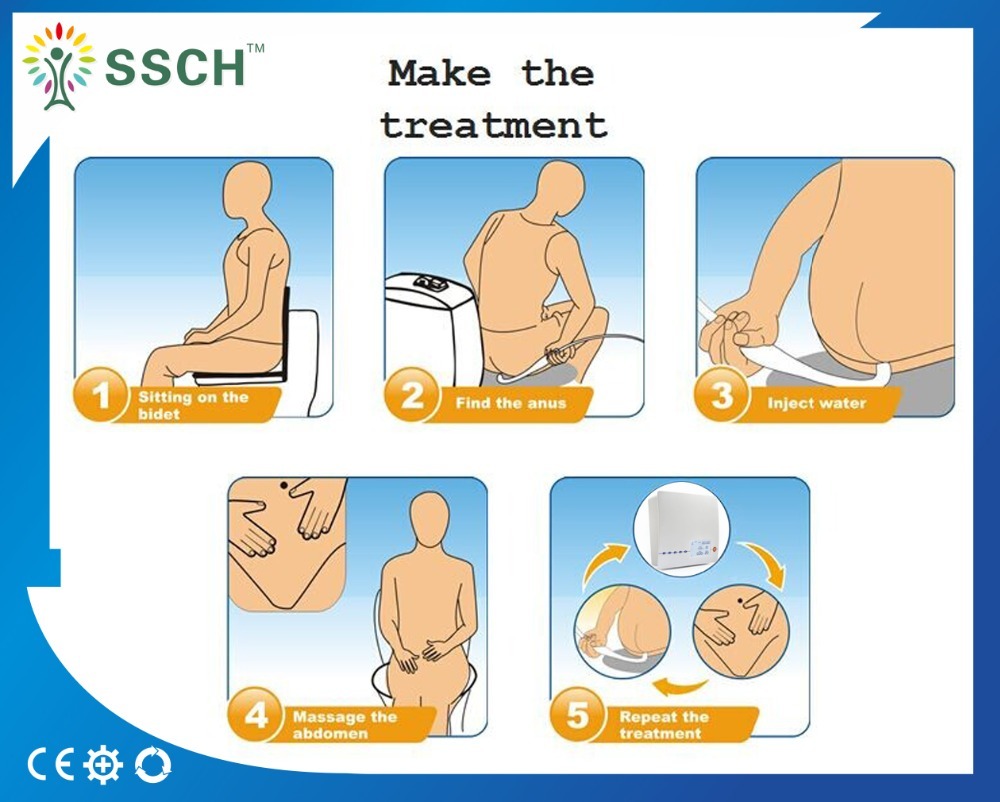 SSCH™

Make the treatment

1 Sitting on the bidet

2 Find the anus

3 Inject water

4 Massage the abdomen

5 Repeat the treatment

CE