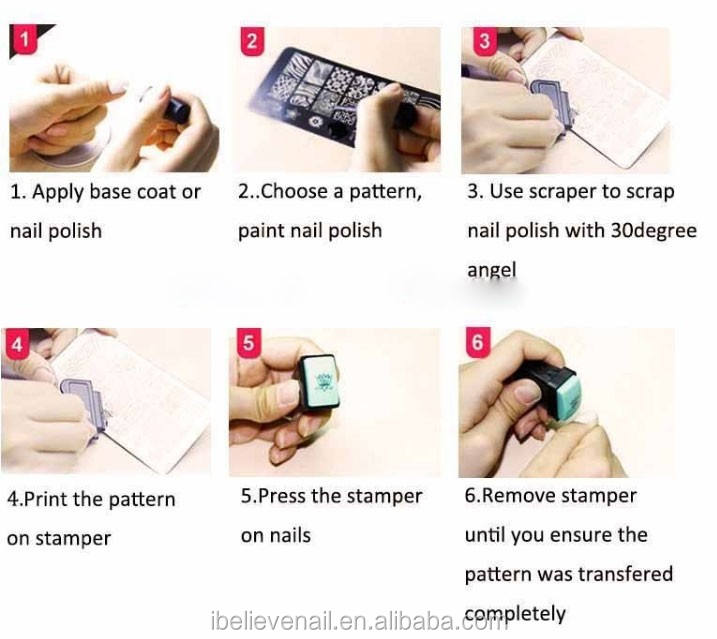 1

1. Apply base coat or nail polish

2

2..Choose a pattern, paint nail polish

3

3. Use scraper to scrap nail polish with 30degree angel

4

4.Print the pattern on stamper

5

5.Press the stamper on nails

6

6.Remove stamper until you ensure the pattern was transfered completely

ibelievenail.en.alibaba.com