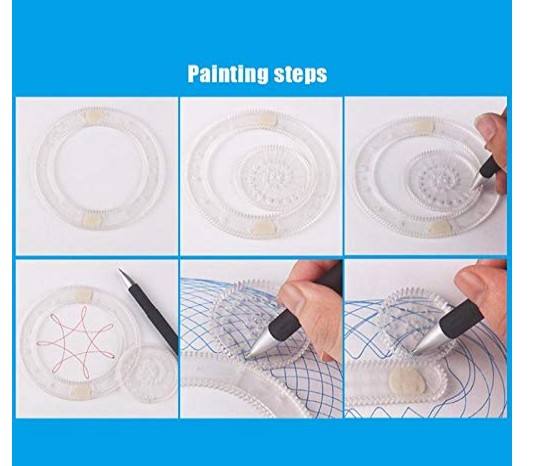 Painting steps