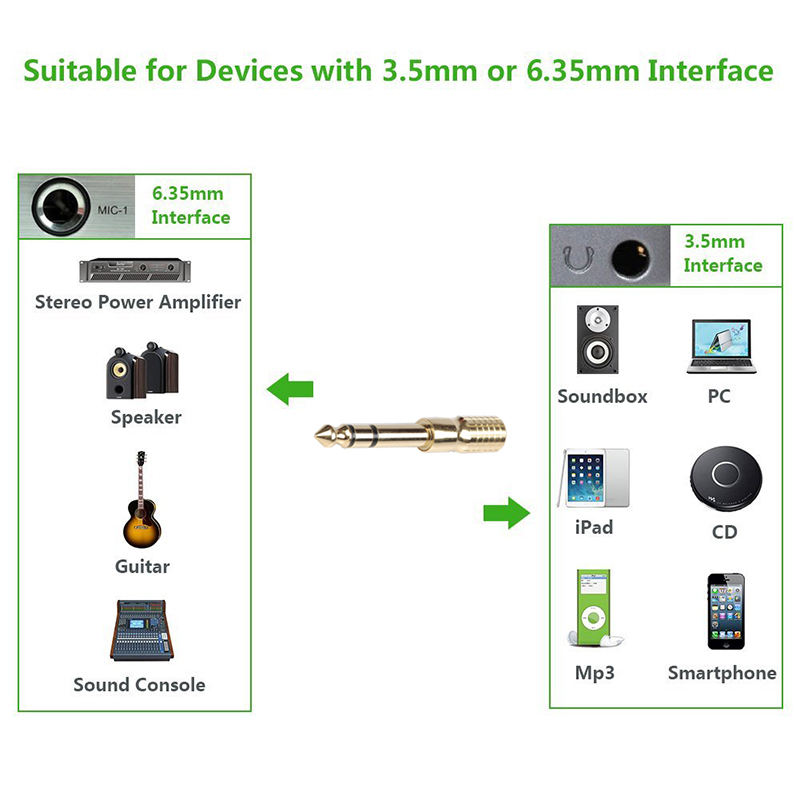 Suitable for Devices with 3.5mm or 6.35mm Interface

MIC-1

6.35mm Interface

Stereo Power Amplifier

Speaker

Guitar

Sound Console

3.5mm Interface

Soundbox

PC

iPad

CD

Mp3

Smartphone