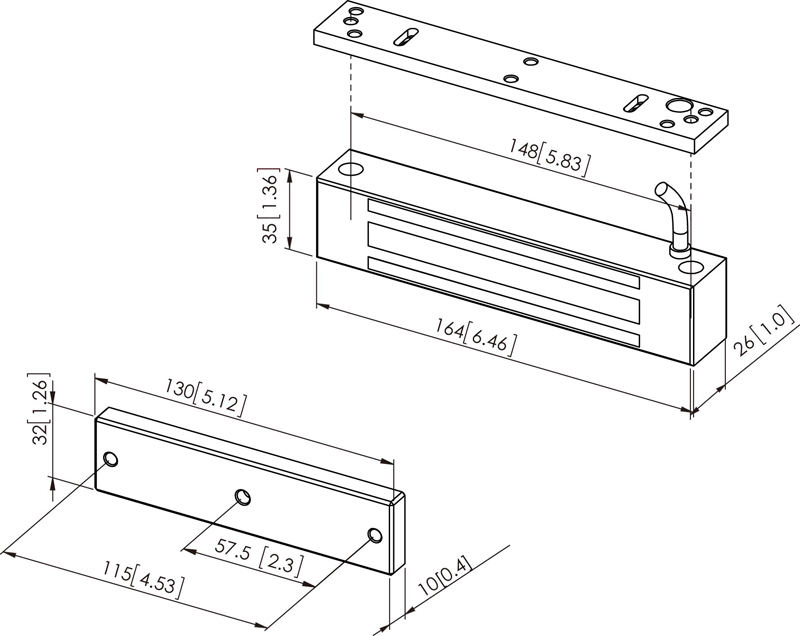 148[5.83]

35[1.36]

164[6.46]

26[1.0]

130[5.12]

32[1.26]

57.5 [2.3]

115[4.53]

10[0.4]