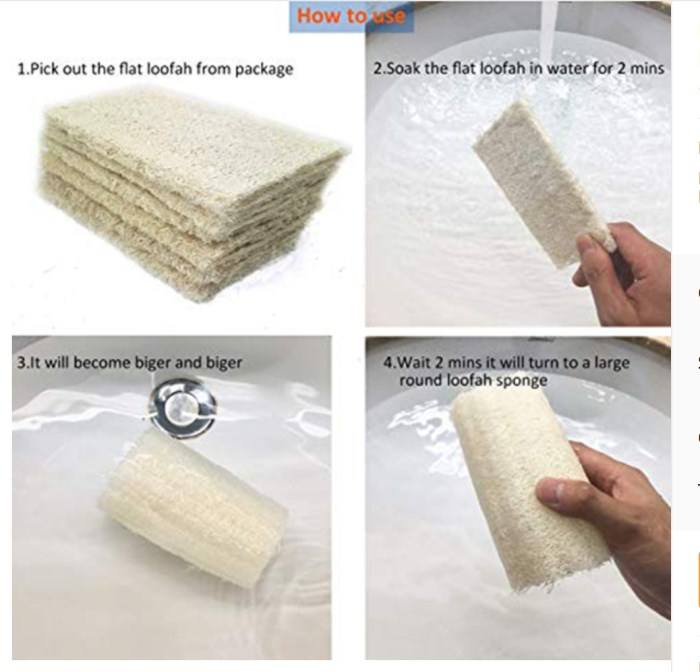 How to use

1.Pick out the flat loofah from package

2.Soak the flat loofah in water for 2 mins

3.It will become biger and biger

4.Wait 2 mins it will turn to a large round loofah sponge