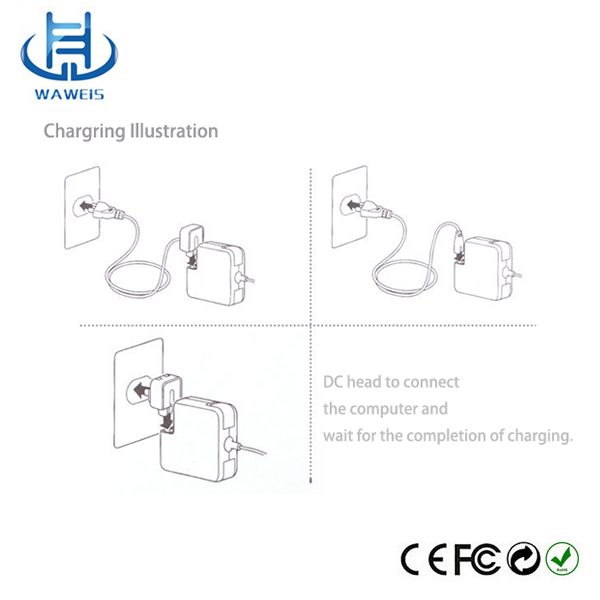 WAWEIS

Chargring Illustration

DC head to connect the computer and wait for the completion of charging.

CE FC RoHS