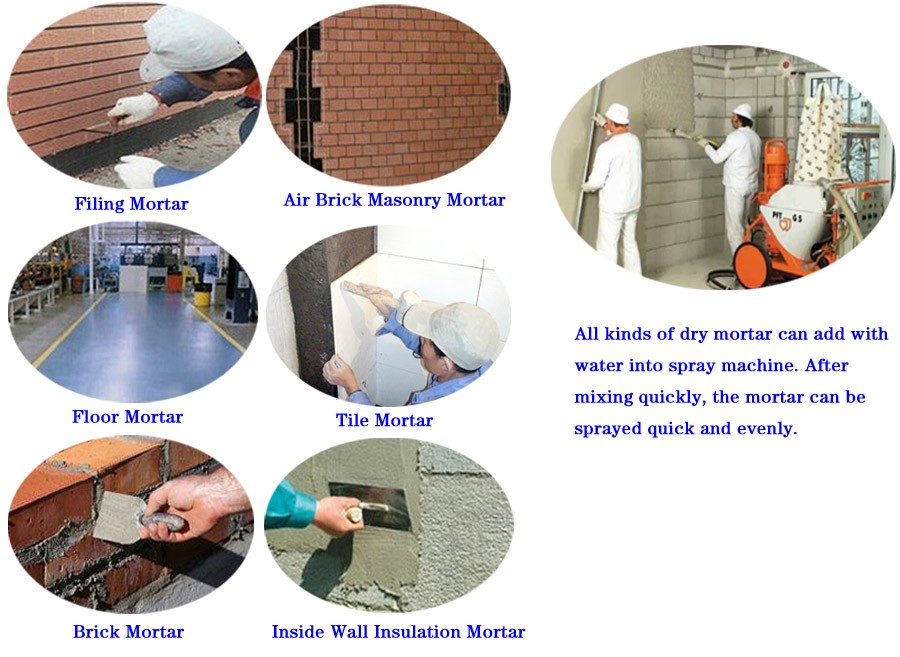 Filing Mortar

Air Brick Masonry Mortar

Floor Mortar

Tile Mortar

Brick Mortar

Inside Wall Insulation Mortar

PFT G5

All kinds of dry mortar can add with water into spray machine. After mixing quickly, the mortar can be sprayed quick and evenly.