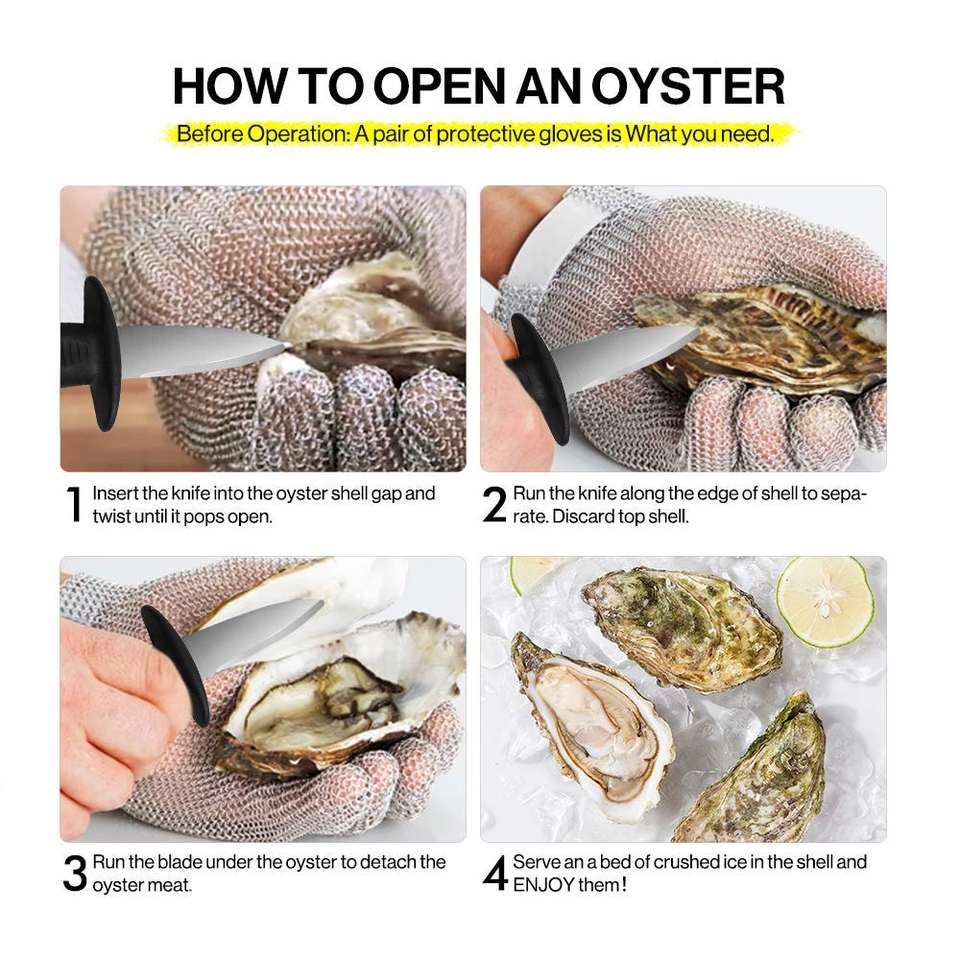 HOW TO OPEN AN OYSTER

Before Operation: A pair of protective gloves is What you need.

1 Insert the knife into the oyster shell gap and twist until it pops open.

2 Run the knife along the edge of shell to separate. Discard top shell.

3 Run the blade under the oyster to detach the oyster meat.

4 Serve an a bed of crushed ice in the shell and ENJOY them!