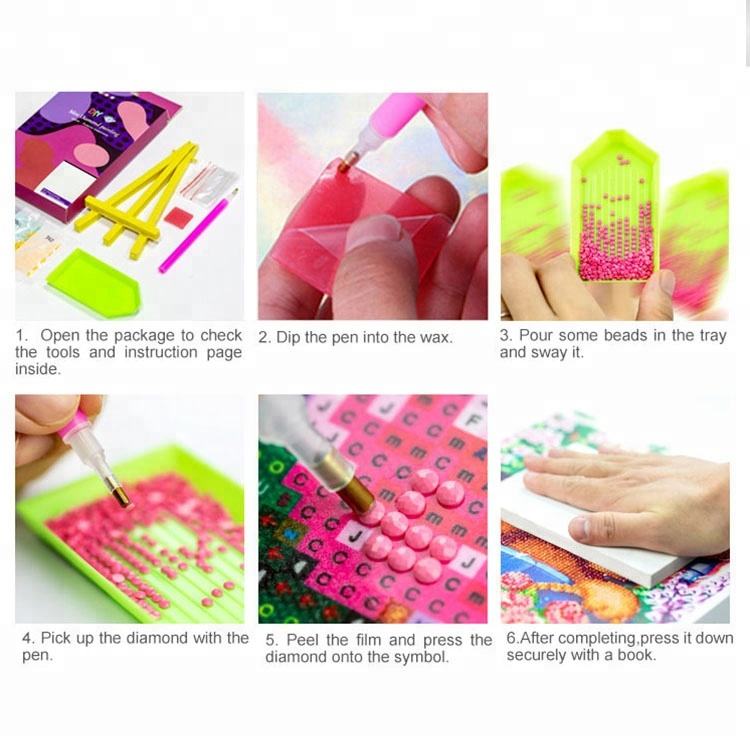 1. Open the package to check the tools and instruction page inside.

2. Dip the pen into the wax.

3. Pour some beads in the tray and sway it.

4. Pick up the diamond with the pen.

5. Peel the film and press the diamond onto the symbol.

6.After completing,press it down securely with a book.