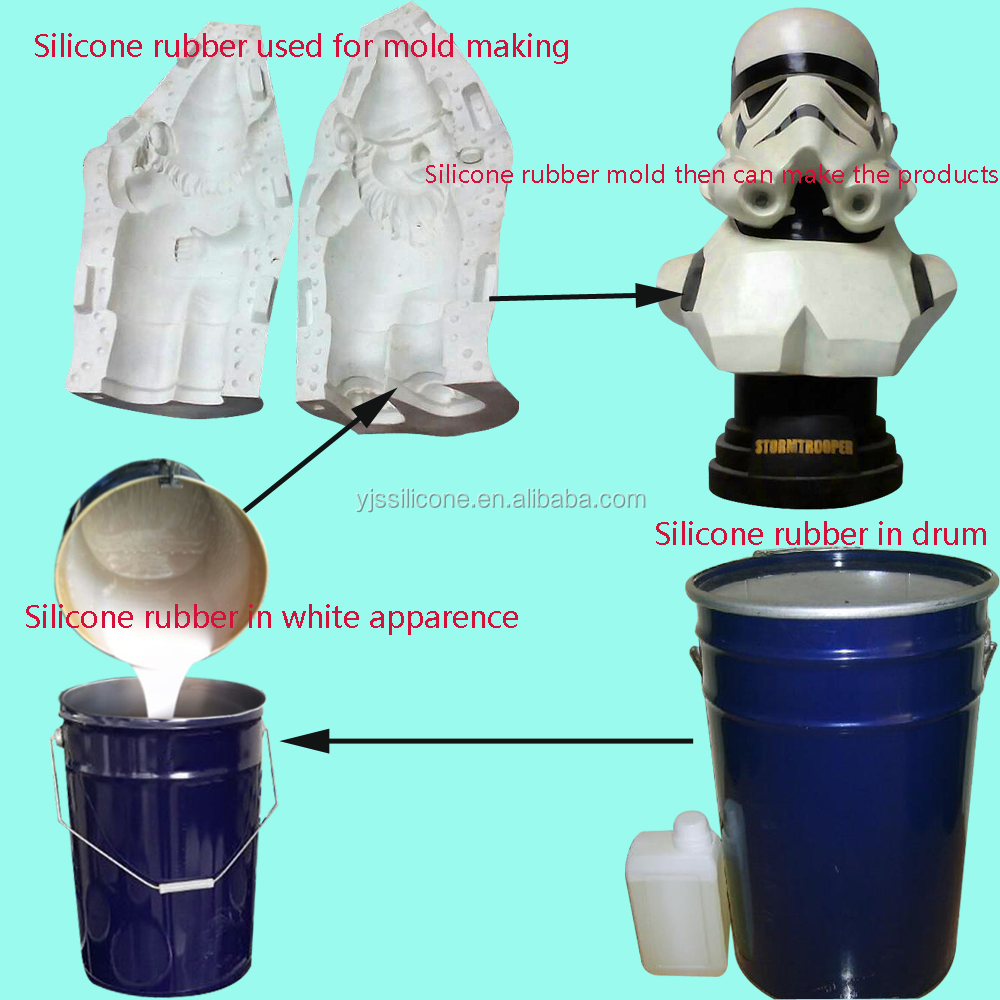 Silicone rubber used for mold making

Silicone rubber mold then can make the products

STORMTROOPER

yjssilicone.en.alibaba.com

Silicone rubber in drum

Silicone rubber in white apparence