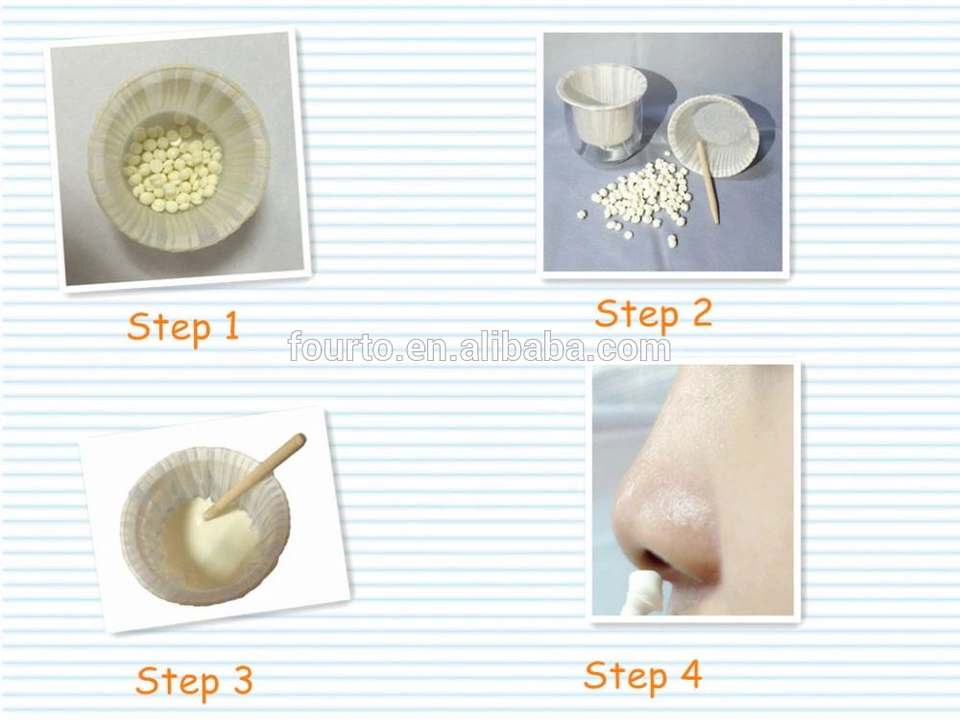 Step 1

Step 2

fourto.en.alibaba.com

Step 3

Step 4