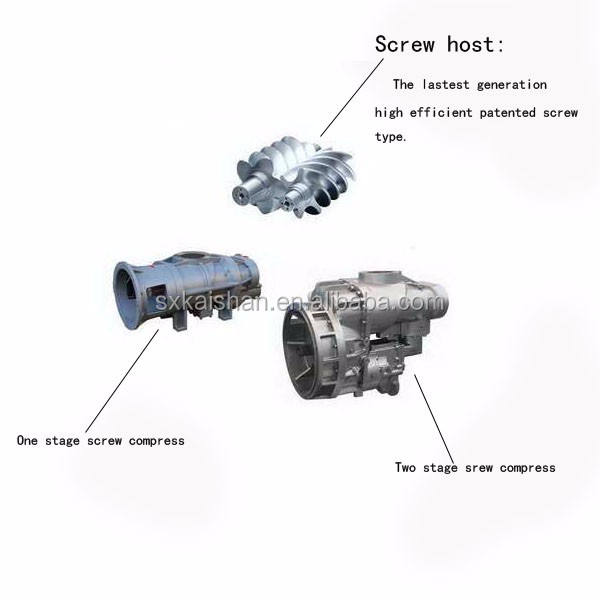 Screw host:

The lastest generation high efficient patented screw type.

sxkaishan.en.alibaba.com

One stage screw compress

Two stage srew compress