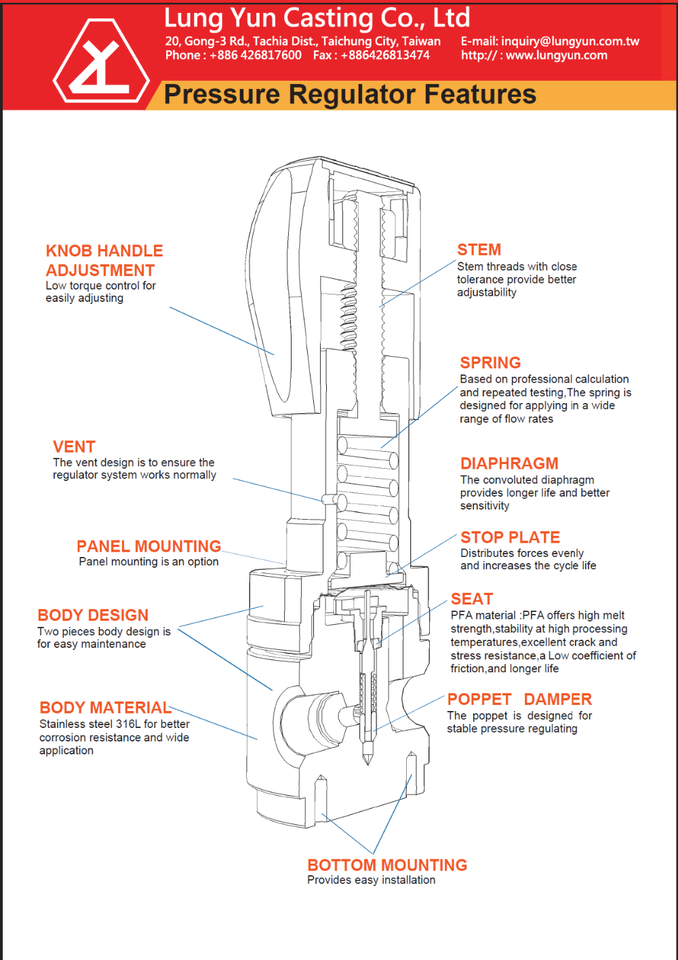 Lung Yun Casting Co., Ltd
20, Gong-3 Rd., Tachia Dist., Taichung City, Taiwan
Phone : +886 426817600 Fax : +886426813474
E-mail: inquiry@lungyun.com.tw
http:// : www.lungyun.com

Pressure Regulator Features

KNOB HANDLE ADJUSTMENT
Low torque control for easily adjusting

VENT
The vent design is to ensure the regulator system works normally

PANEL MOUNTING
Panel mounting is an option

BODY DESIGN
Two pieces body design is for easy maintenance

BODY MATERIAL
Stainless steel 316L for better corrosion resistance and wide application

STEM
Stem threads with close tolerance provide better adjustability

SPRING
Based on professional calculation and repeated testing,The spring is designed for applying in a wide range of flow rates

DIAPHRAGM
The convoluted diaphragm provides longer life and better sensitivity

STOP PLATE
Distributes forces evenly and increases the cycle life

SEAT
PFA material :PFA offers high melt strength,stability at high processing temperatures,excellent crack and stress resistance,a Low coefficient of friction,and longer life

POPPET DAMPER
The poppet is designed for stable pressure regulating

BOTTOM MOUNTING
Provides easy installation