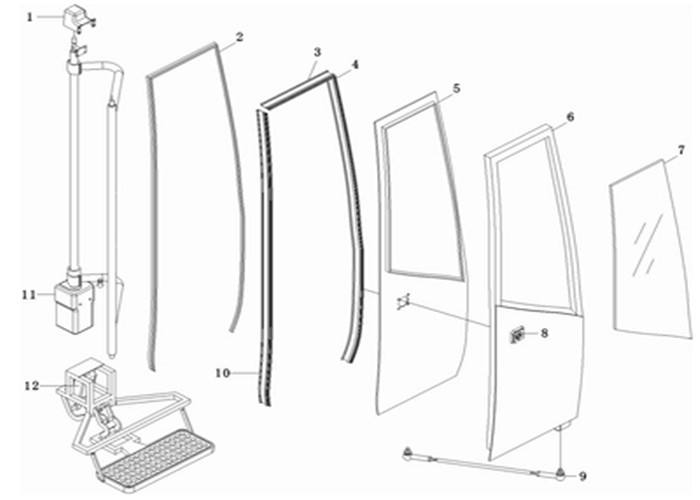 1
2
3
4
5
6
7
11
8
10
12
9