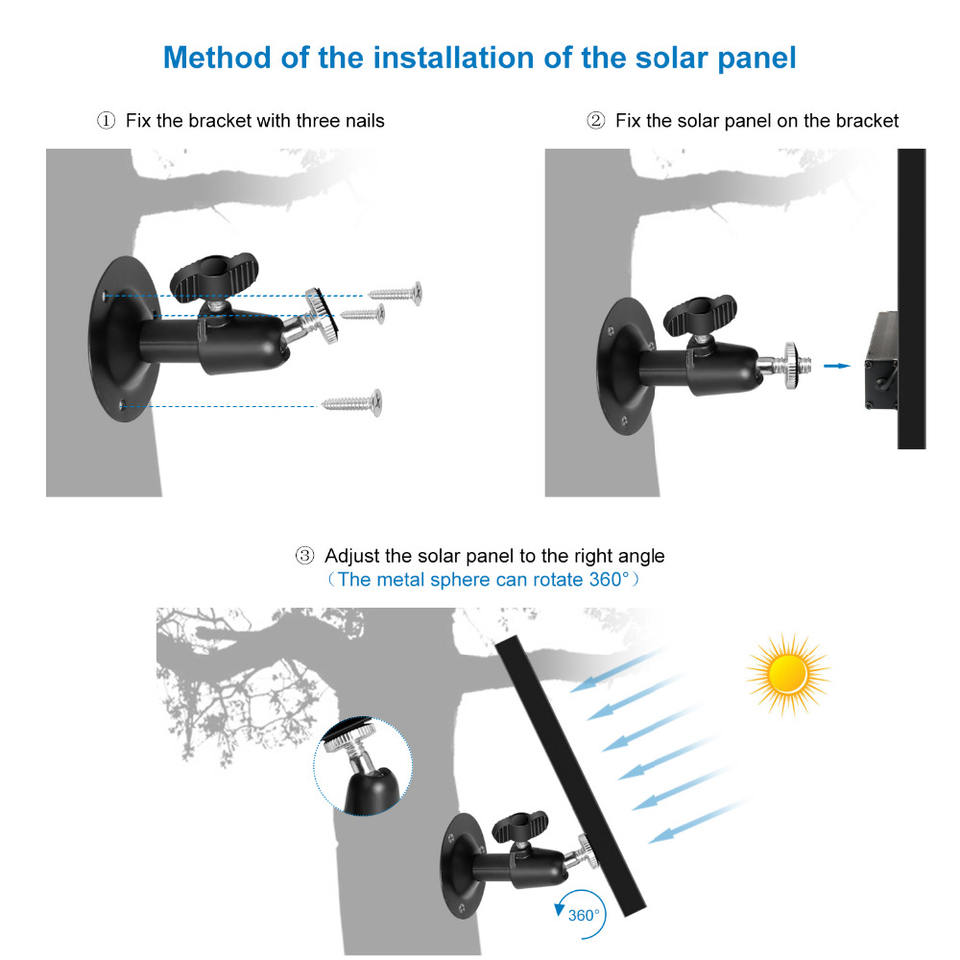 Method of the installation of the solar panel

① Fix the bracket with three nails

② Fix the solar panel on the bracket

③ Adjust the solar panel to the right angle
（The metal sphere can rotate 360°）

360°