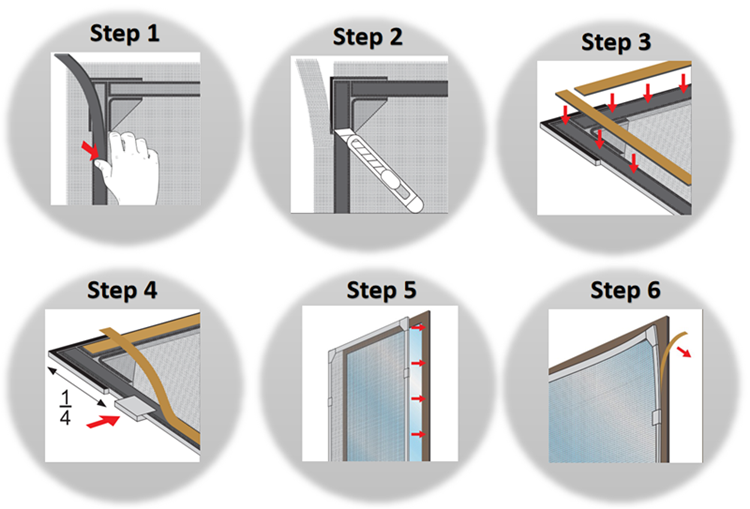 Step 1

Step 2

Step 3

Step 4

$\frac{1}{4}$

Step 5

Step 6