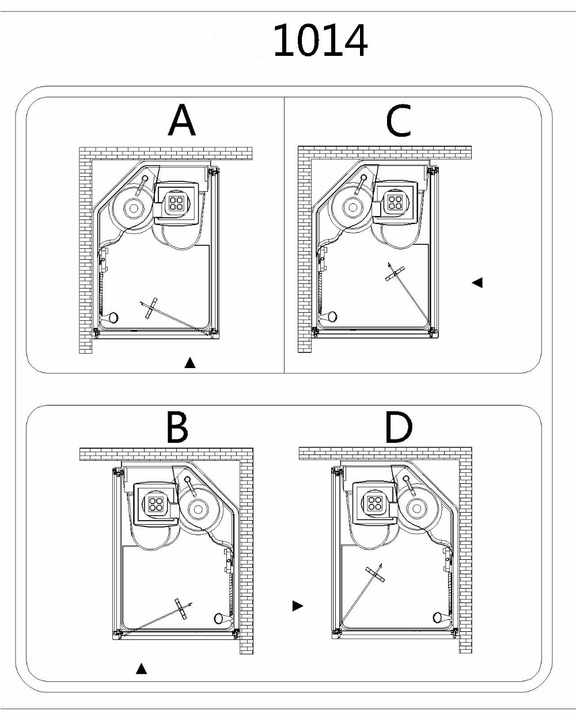 1014

A

C

B

D