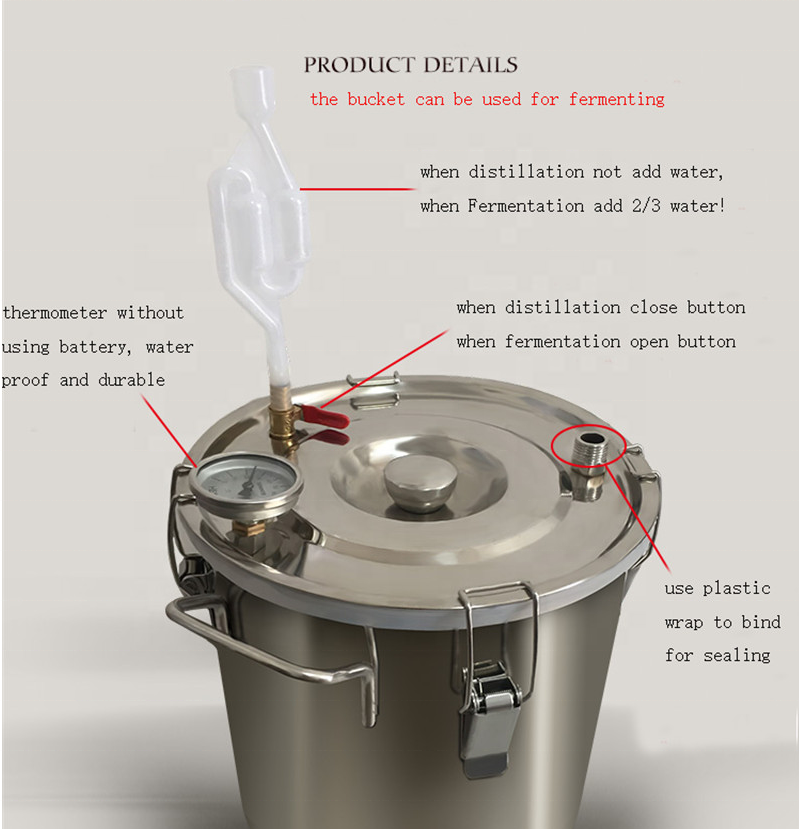 PRODUCT DETAILS
the bucket can be used for fermenting

when distillation not add water,
when Fermentation add 2/3 water!

thermometer without using battery, water proof and durable

when distillation close button
when fermentation open button

use plastic wrap to bind for sealing