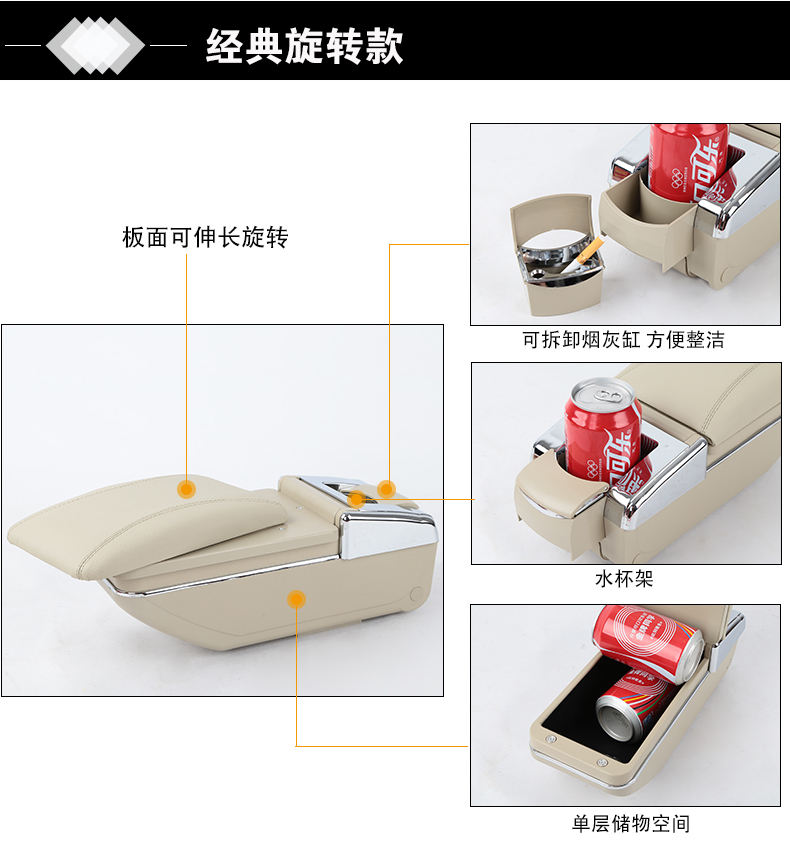 经典旋转款

板面可伸长旋转

可拆卸烟灰缸 方便整洁

水杯架

单层储物空间