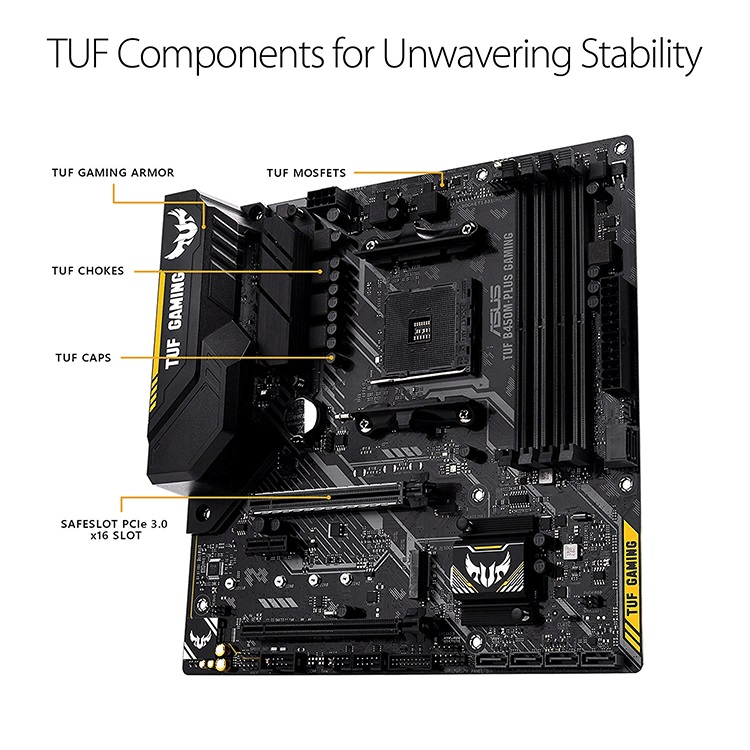 TUF Components for Unwavering Stability

TUF GAMING ARMOR

TUF MOSFETS

TUF CHOKES

TUF CAPS

SAFESLOT PCIe 3.0 x16 SLOT

TUF GAMING

ASUS
TUF B450M-PLUS GAMING

TUF GAMING