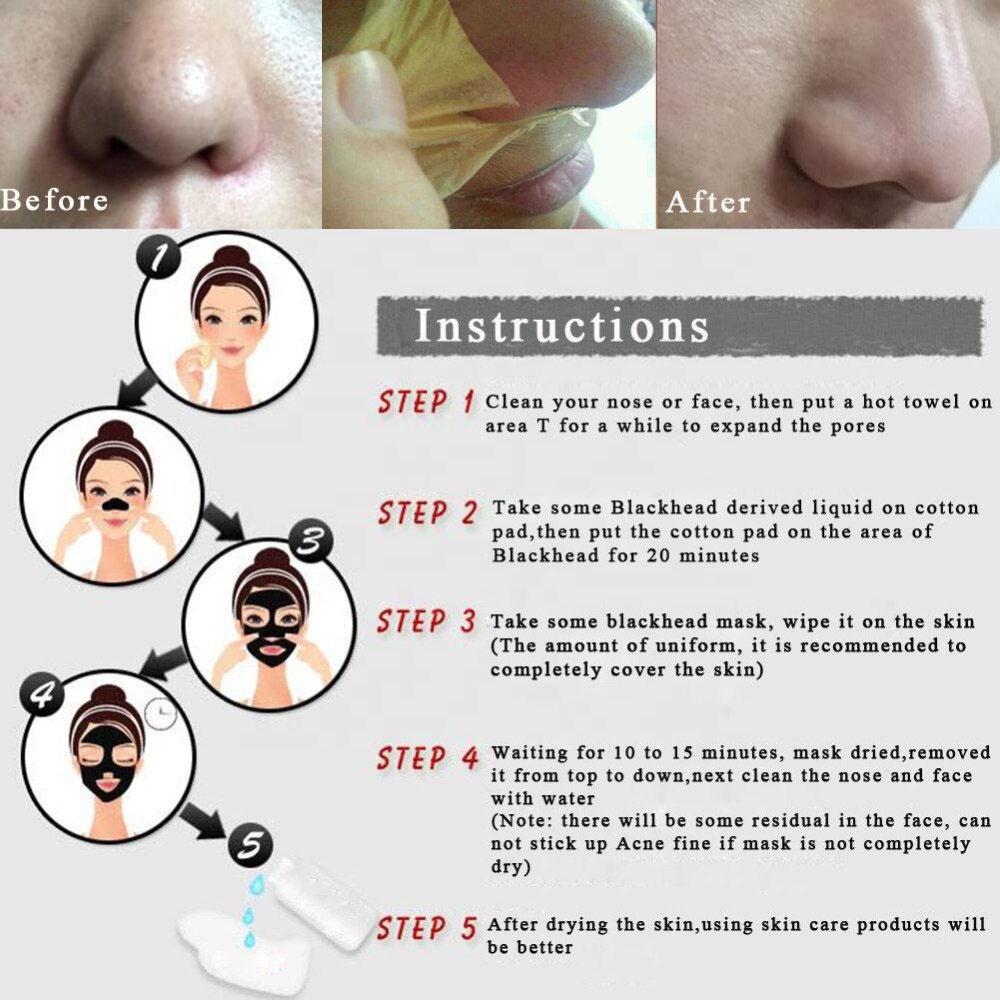 Before

After

1

2

3

4

5

Instructions

STEP 1 Clean your nose or face, then put a hot towel on area T for a while to expand the pores

STEP 2 Take some Blackhead derived liquid on cotton pad,then put the cotton pad on the area of Blackhead for 20 minutes

STEP 3 Take some blackhead mask, wipe it on the skin (The amount of uniform, it is recommended to completely cover the skin)

STEP 4 Waiting for 10 to 15 minutes, mask dried,removed it from top to down,next clean the nose and face with water
(Note: there will be some residual in the face, can not stick up Acne fine if mask is not completely dry)

STEP 5 After drying the skin,using skin care products will be better