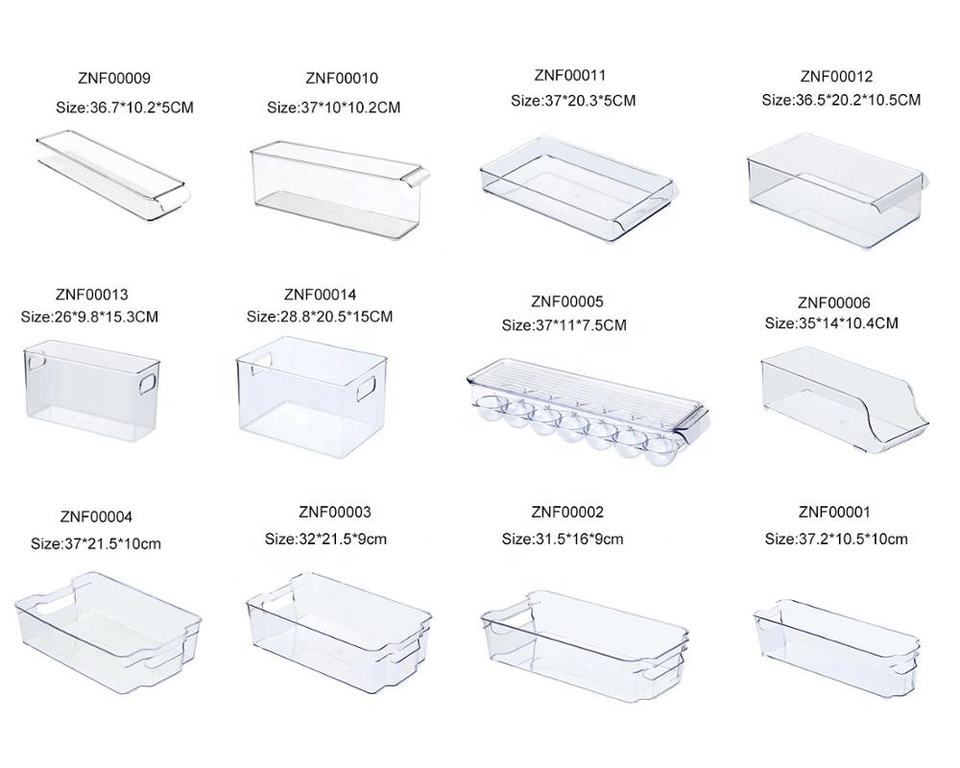 ZNF00009
Size:36.7*10.2*5CM

ZNF00010
Size:37*10*10.2CM

ZNF00011
Size:37*20.3*5CM

ZNF00012
Size:36.5*20.2*10.5CM

ZNF00013
Size:26*9.8*15.3CM

ZNF00014
Size:28.8*20.5*15CM

ZNF00005
Size:37*11*7.5CM

ZNF00006
Size:35*14*10.4CM

ZNF00004
Size:37*21.5*10cm

ZNF00003
Size:32*21.5*9cm

ZNF00002
Size:31.5*16*9cm

ZNF00001
Size:37.2*10.5*10cm