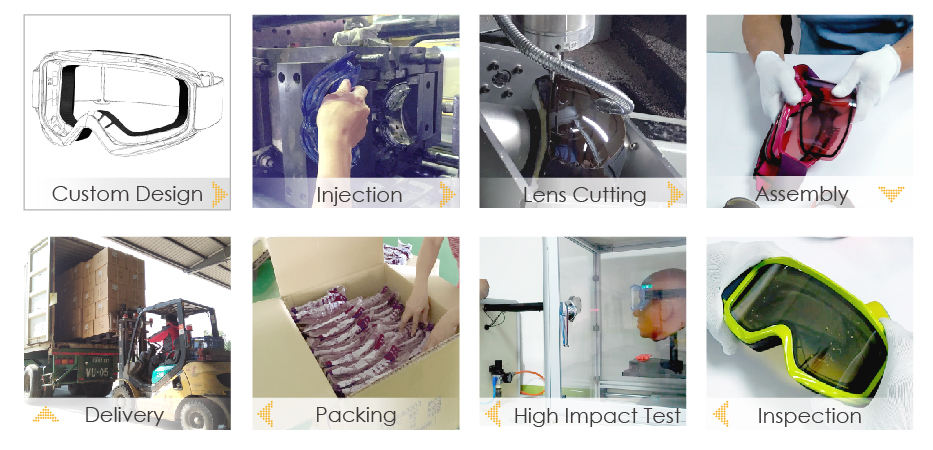 Custom Design

Injection

Lens Cutting

Assembly

Delivery

Packing

High Impact Test

Inspection