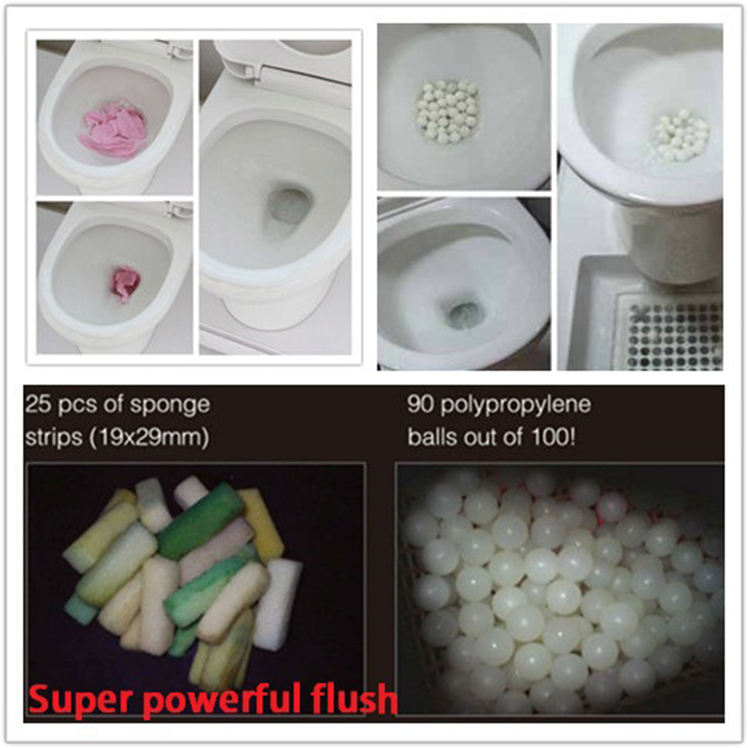 25 pcs of sponge strips (19x29mm)

90 polypropylene balls out of 100!

Super powerful flush