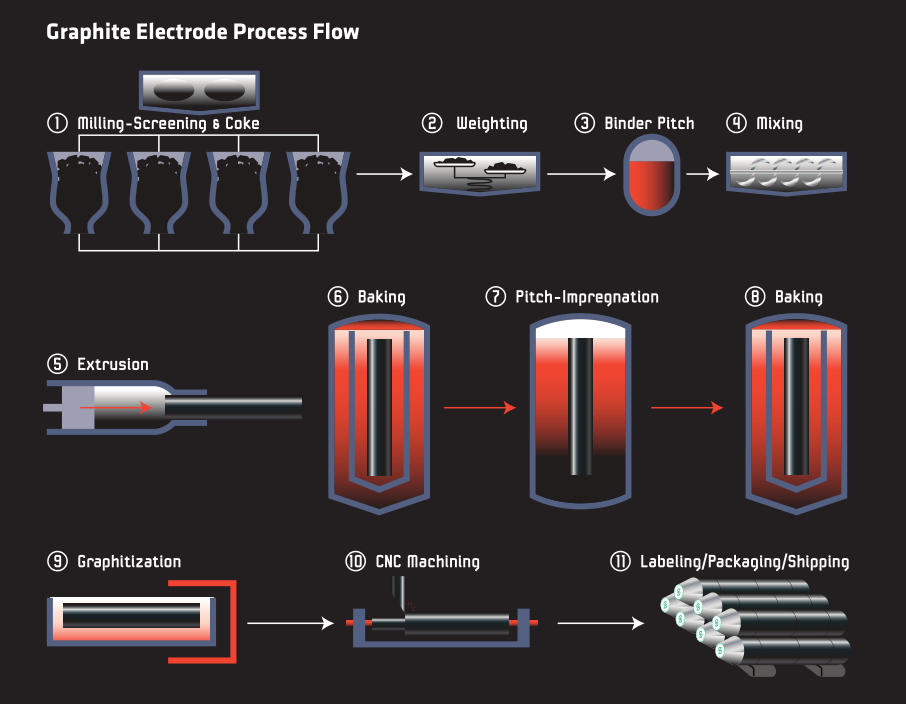 Graphite Electrode Process Flow

① Milling-Screening & Coke

② Weighting

③ Binder Pitch

④ Mixing

⑤ Extrusion

⑥ Baking

⑦ Pitch-Impregnation

⑧ Baking

⑨ Graphitization

⑩ CNC Machining

⑪ Labeling/Packaging/Shipping