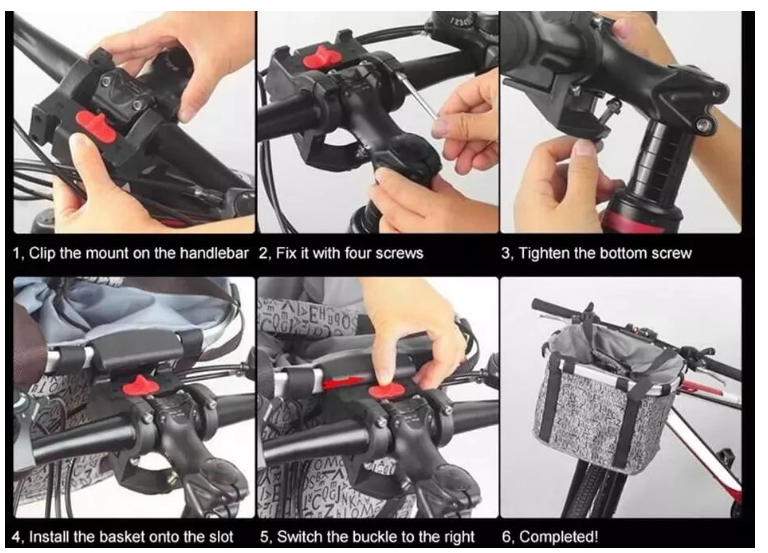 1, Clip the mount on the handlebar

2, Fix it with four screws

3, Tighten the bottom screw

4, Install the basket onto the slot

5, Switch the buckle to the right

6, Completed!