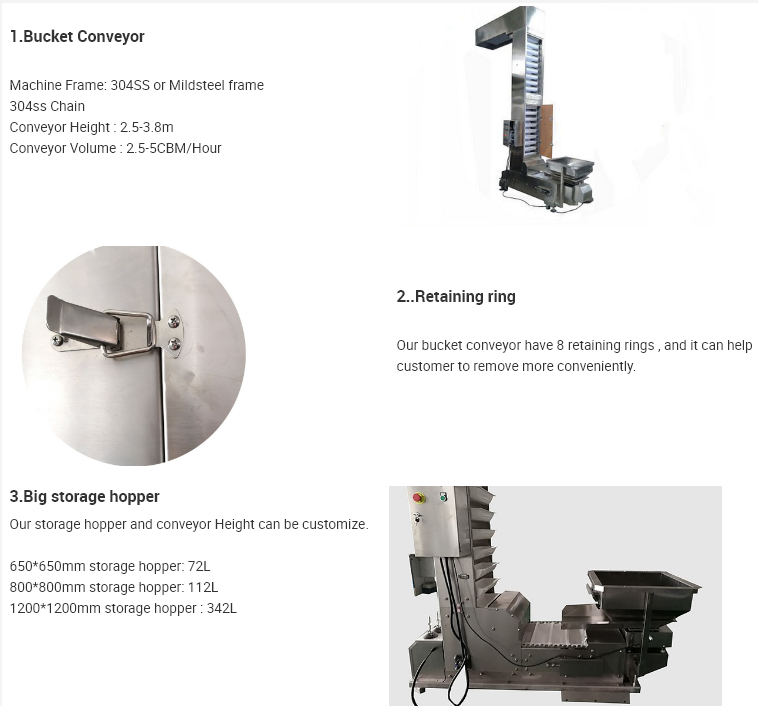 1.Bucket Conveyor

Machine Frame: 304SS or Mildsteel frame
304ss Chain
Conveyor Height : 2.5-3.8m
Conveyor Volume : 2.5-5CBM/Hour

2..Retaining ring

Our bucket conveyor have 8 retaining rings , and it can help customer to remove more conveniently.

3.Big storage hopper

Our storage hopper and conveyor Height can be customize.

650*650mm storage hopper: 72L
800*800mm storage hopper: 112L
1200*1200mm storage hopper : 342L