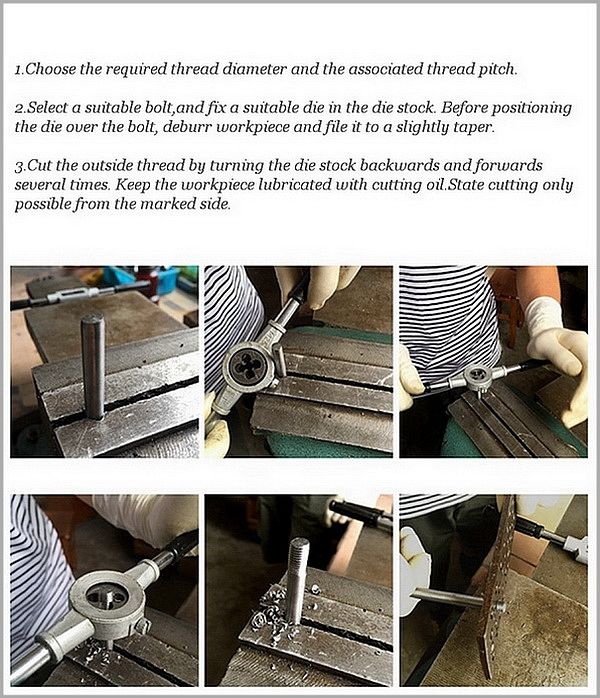 1.Choose the required thread diameter and the associated thread pitch.

2.Select a suitable bolt,and fix a suitable die in the die stock. Before positioning the die over the bolt, deburr workpiece and file it to a slightly taper.

3.Cut the outside thread by turning the die stock backwards and forwards several times. Keep the workpiece lubricated with cutting oil.State cutting only possible from the marked side.