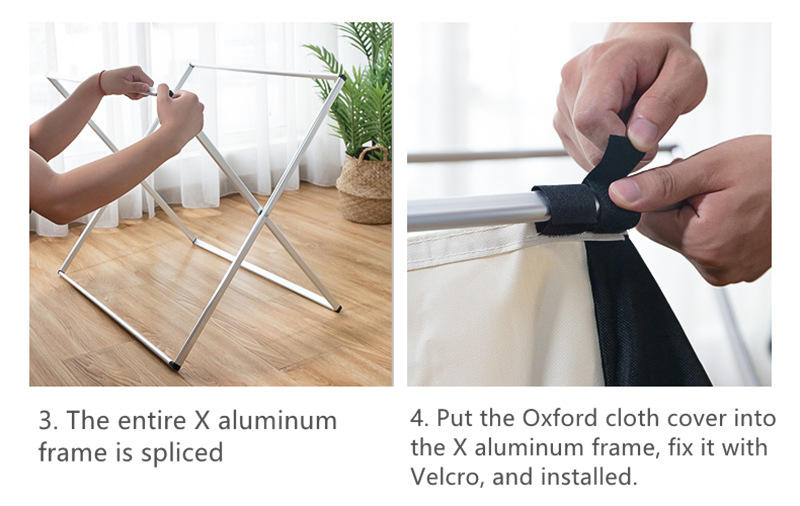 3. The entire X aluminum frame is spliced

4. Put the Oxford cloth cover into the X aluminum frame, fix it with Velcro, and installed.