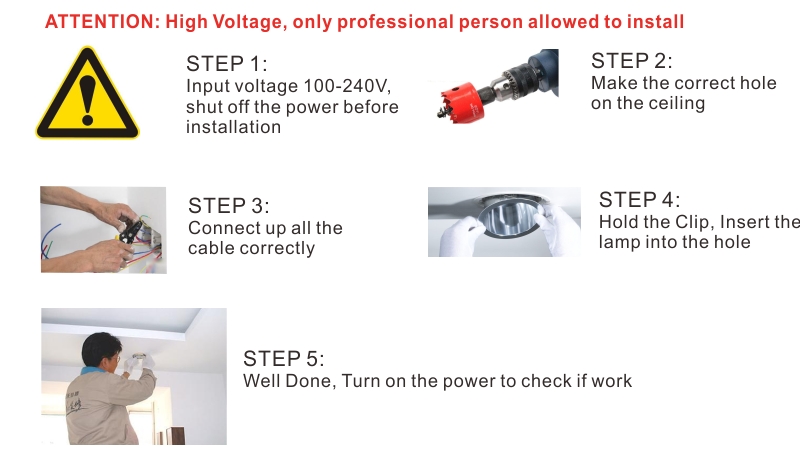 ATTENTION: High Voltage, only professional person allowed to install

STEP 1:
Input voltage 100-240V, shut off the power before installation

STEP 2:
Make the correct hole on the ceiling

STEP 3:
Connect up all the cable correctly

STEP 4:
Hold the Clip, Insert the lamp into the hole

STEP 5:
Well Done, Turn on the power to check if work