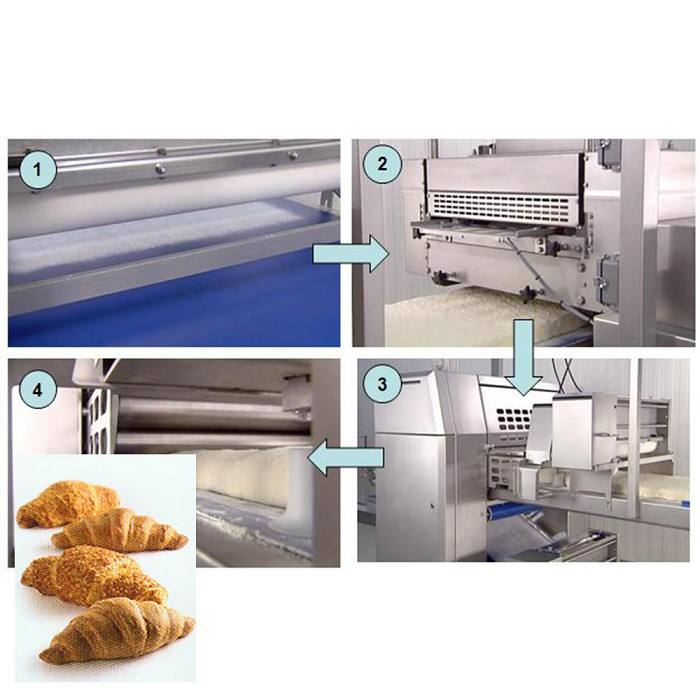 1

2

4

3