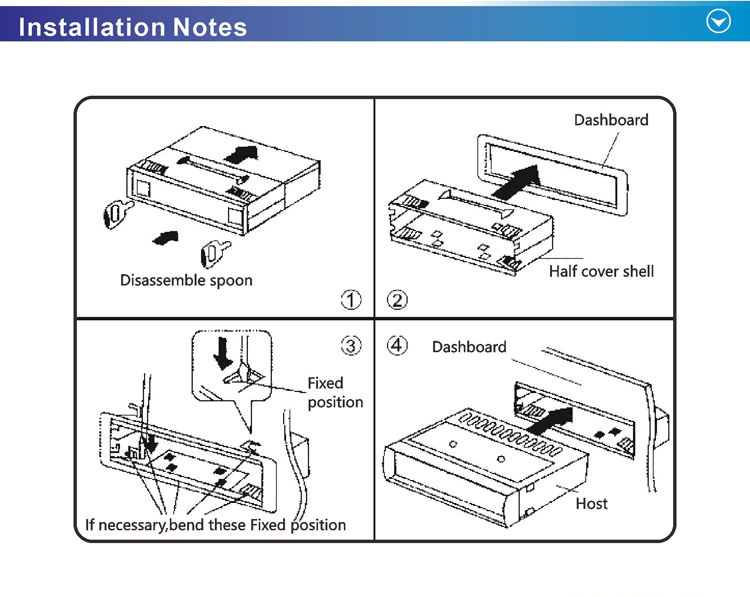 Installation Notes

Disassemble spoon

①

②

Dashboard

Half cover shell

③

Fixed position

If necessary,bend these Fixed position

④

Dashboard

Host