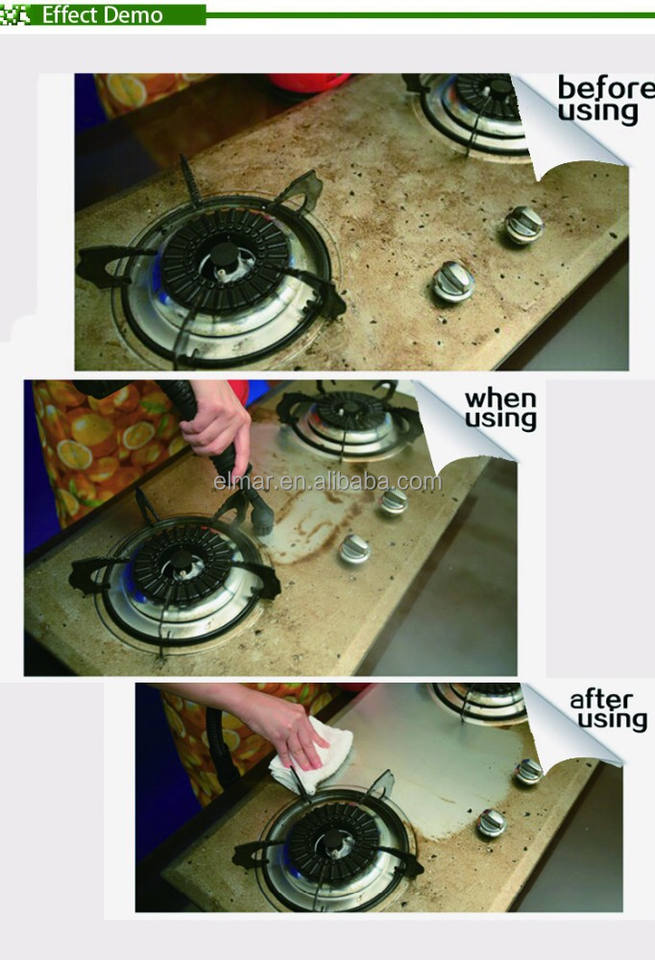 Effect Demo

before using

when using

elmar.en.alibaba.com

after using