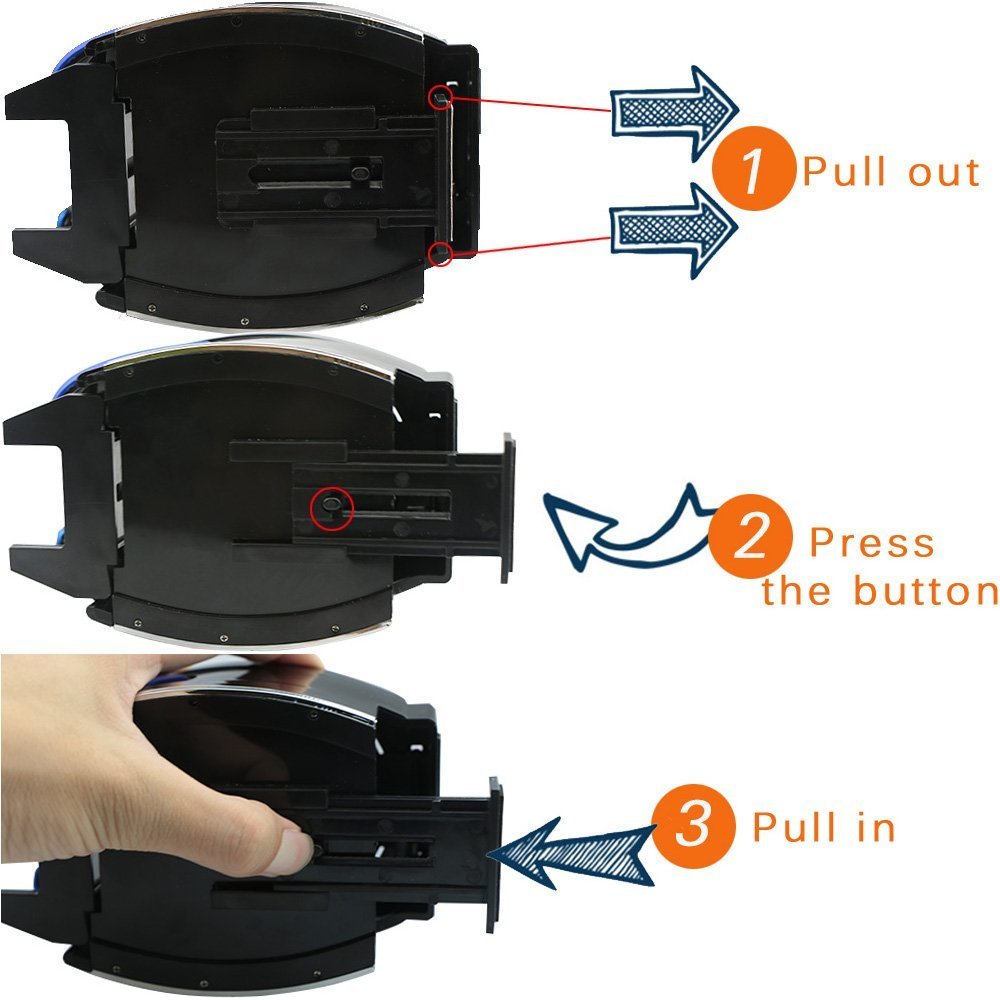 1 Pull out

2 Press the button

3 Pull in