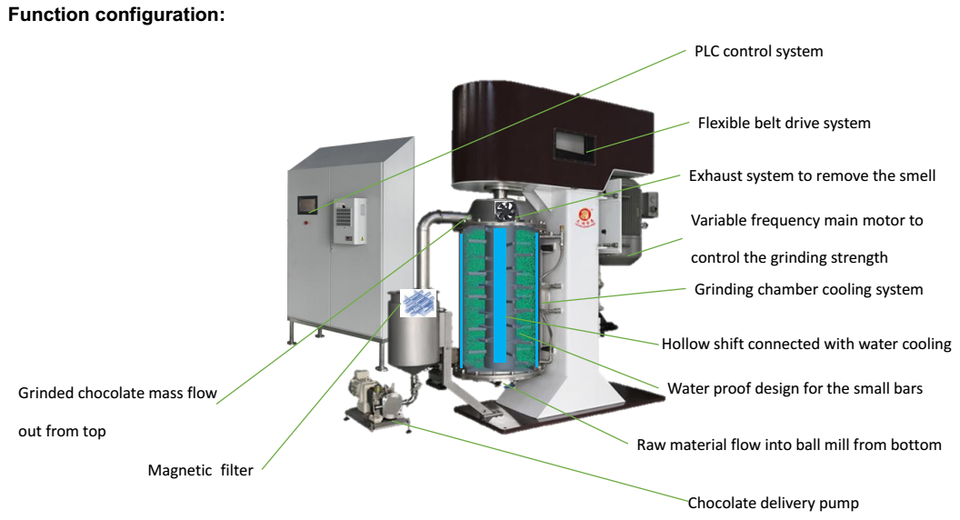 Function configuration:

PLC control system

Flexible belt drive system

Exhaust system to remove the smell

Variable frequency main motor to control the grinding strength

Grinding chamber cooling system

Hollow shift connected with water cooling

Water proof design for the small bars

Raw material flow into ball mill from bottom

Chocolate delivery pump

Grinded chocolate mass flow out from top

Magnetic filter