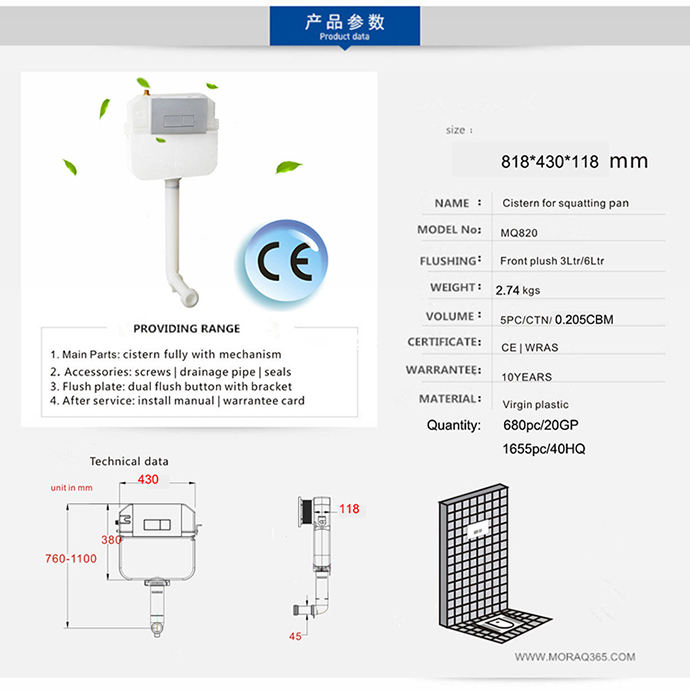 产品参数
Product data

CE

PROVIDING RANGE

1. Main Parts: cistern fully with mechanism
2. Accessories: screws | drainage pipe | seals
3. Flush plate: dual flush button with bracket
4. After service: install manual | warrantee card

size :
818*430*118 mm

| NAME : | Cistern for squatting pan |
|---|---|
| MODEL No: | MQ820 |
| FLUSHING: | Front plush 3Ltr/6Ltr |
| WEIGHT: | 2.74 kgs |
| VOLUME : | 5PC/CTN/ 0.205CBM |
| CERTIFICATE: | CE \| WRAS |
| WARRANTEE: | 10YEARS |
| MATERIAL: | Virgin plastic |
| Quantity: | 680pc/20GP |
| | 1655pc/40HQ |

Technical data
unit in mm
430
380
760-1100
118
45

WWW.MORAQ365.COM