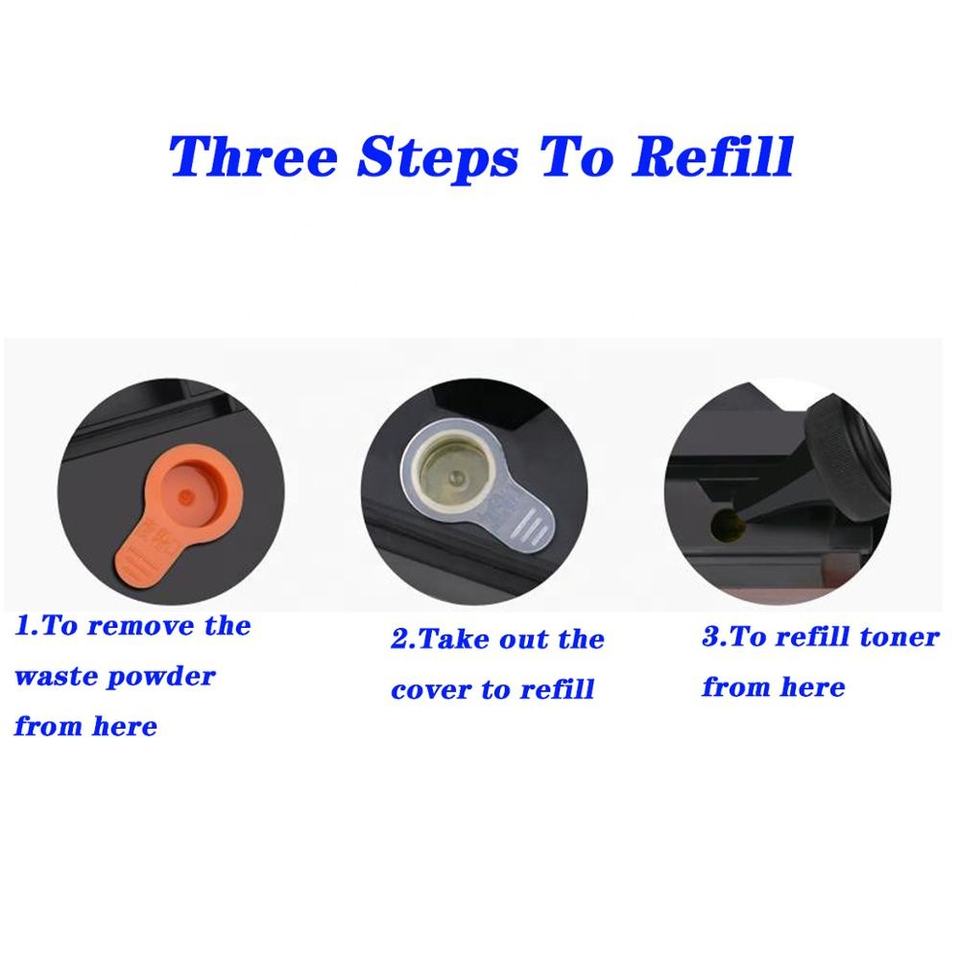 Three Steps To Refill

1.To remove the waste powder from here

2.Take out the cover to refill

3.To refill toner from here