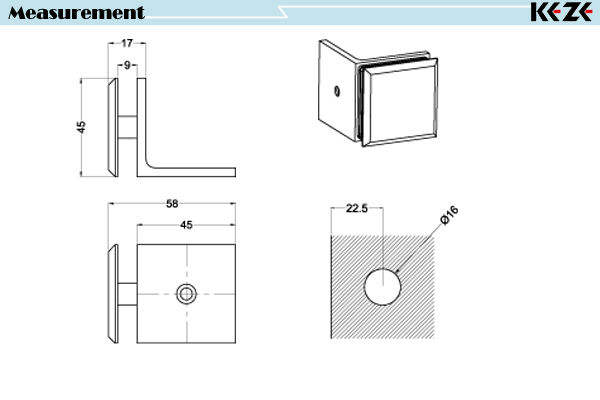 Measurement

KEZE

17

9

45

58

45

22.5

Ø16