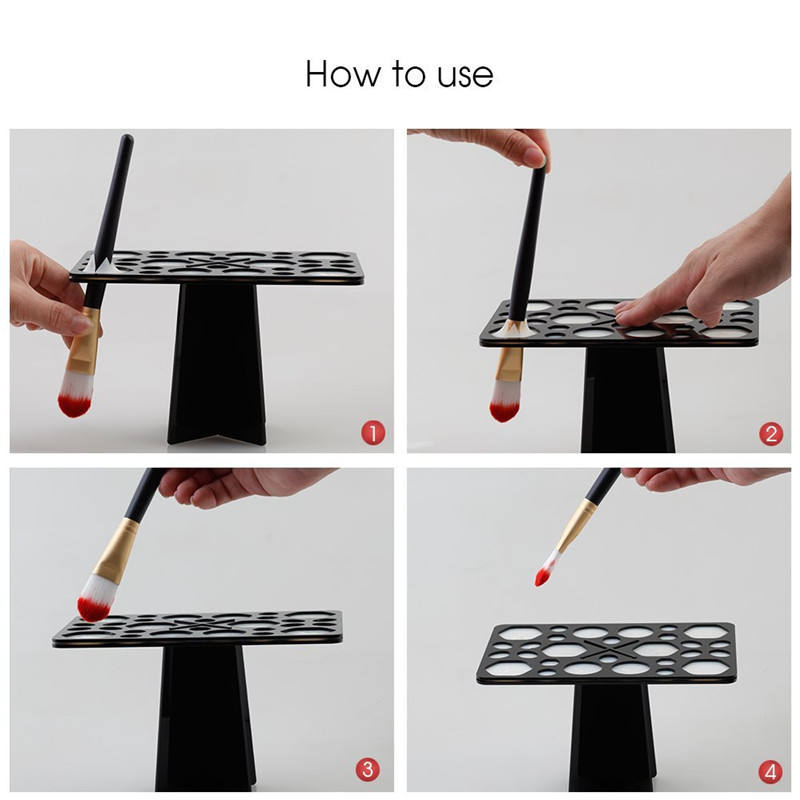 How to use

1

2

3

4