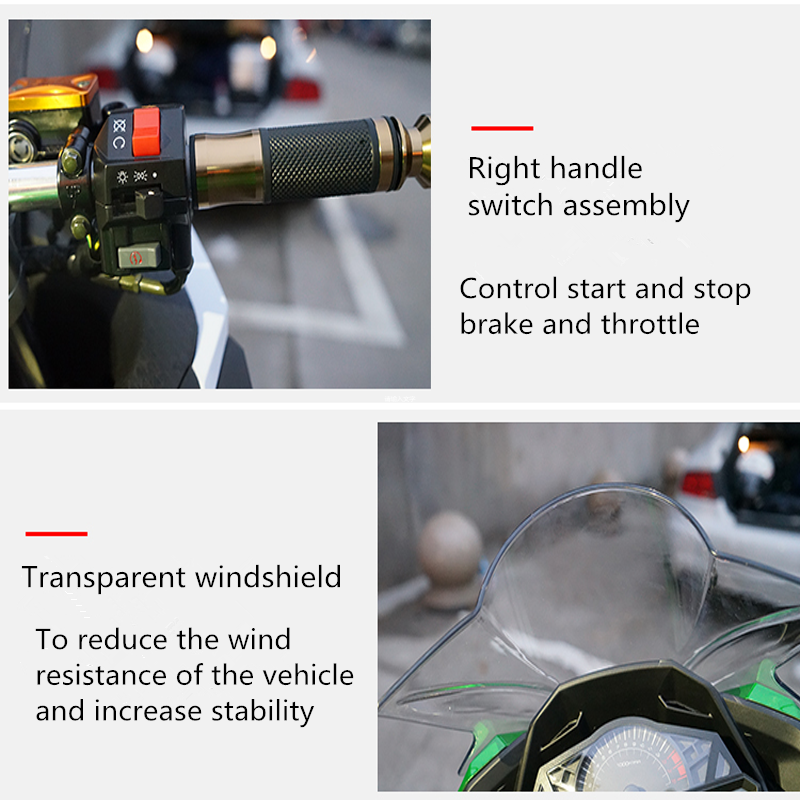 Right handle switch assembly

Control start and stop brake and throttle

Transparent windshield

To reduce the wind resistance of the vehicle and increase stability